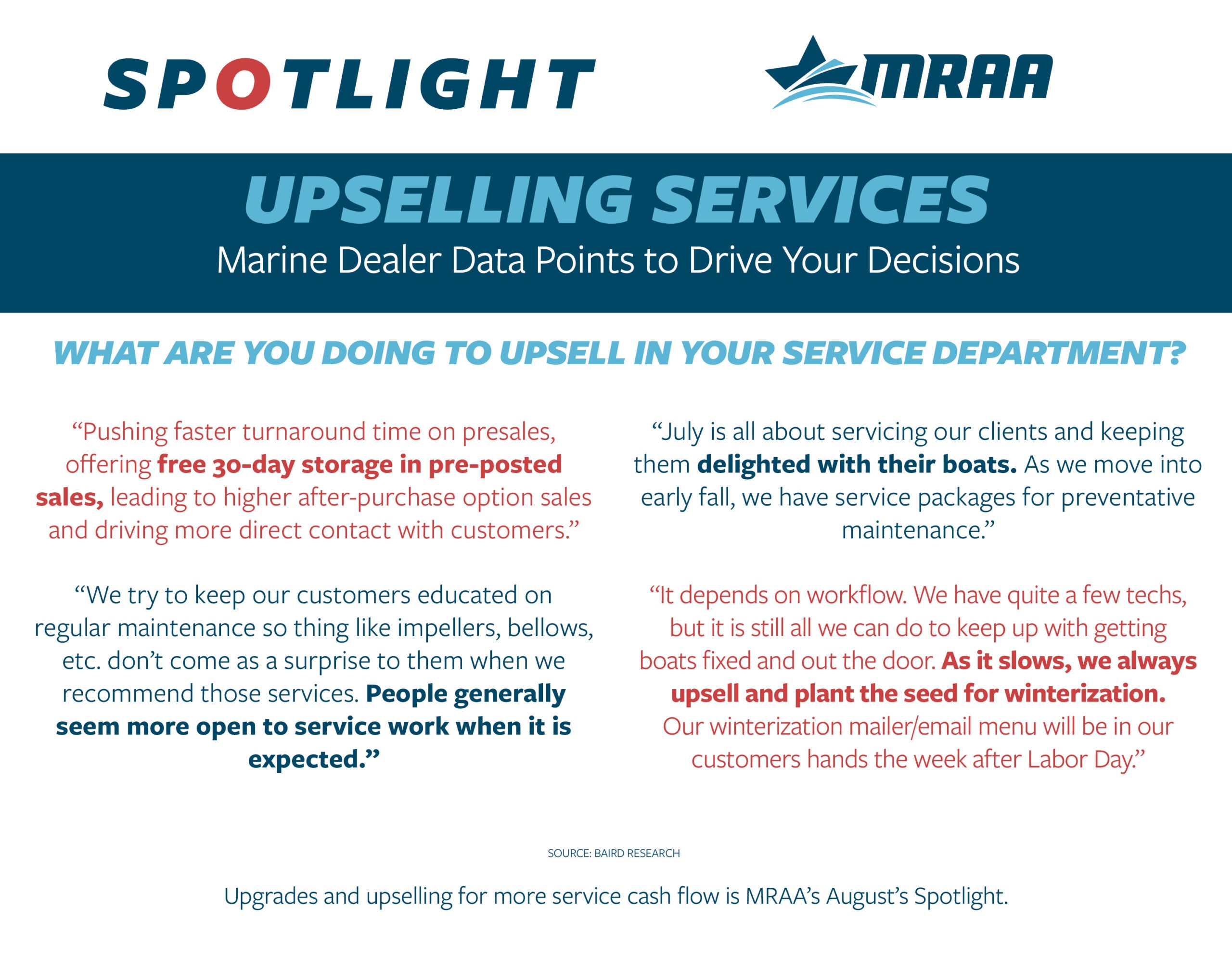 SPOTLIGHT

MRAA

UPSELLING SERVICES

Marine Dealer Data Points to Drive Your Decisions

WHAT ARE YOU DOING TO UPSELL IN YOUR SERVICE DEPARTMENT?

“Pushing faster turnaround time on presales, offering free 30-day storage in pre-posted sales, leading to higher after-purchase option sales and driving more direct contact with customers.”

“We try to keep our customers educated on regular maintenance so thing like impellers, bellows, etc. don’t come as a surprise to them when we recommend those services. People generally seem more open to service work when it is expected.”

“July is all about servicing our clients and keeping them delighted with their boats. As we move into early fall, we have service packages for preventative maintenance.”

“It depends on workflow. We have quite a few techs, but it is still all we can do to keep up with getting boats fixed and out the door. As it slows, we always upsell and plant the seed for winterization. Our winterization mailer/email menu will be in our customers hands the week after Labor Day.”

SOURCE: BAIRD RESEARCH

Upgrades and upselling for more service cash flow is MRAA’s August’s Spotlight.