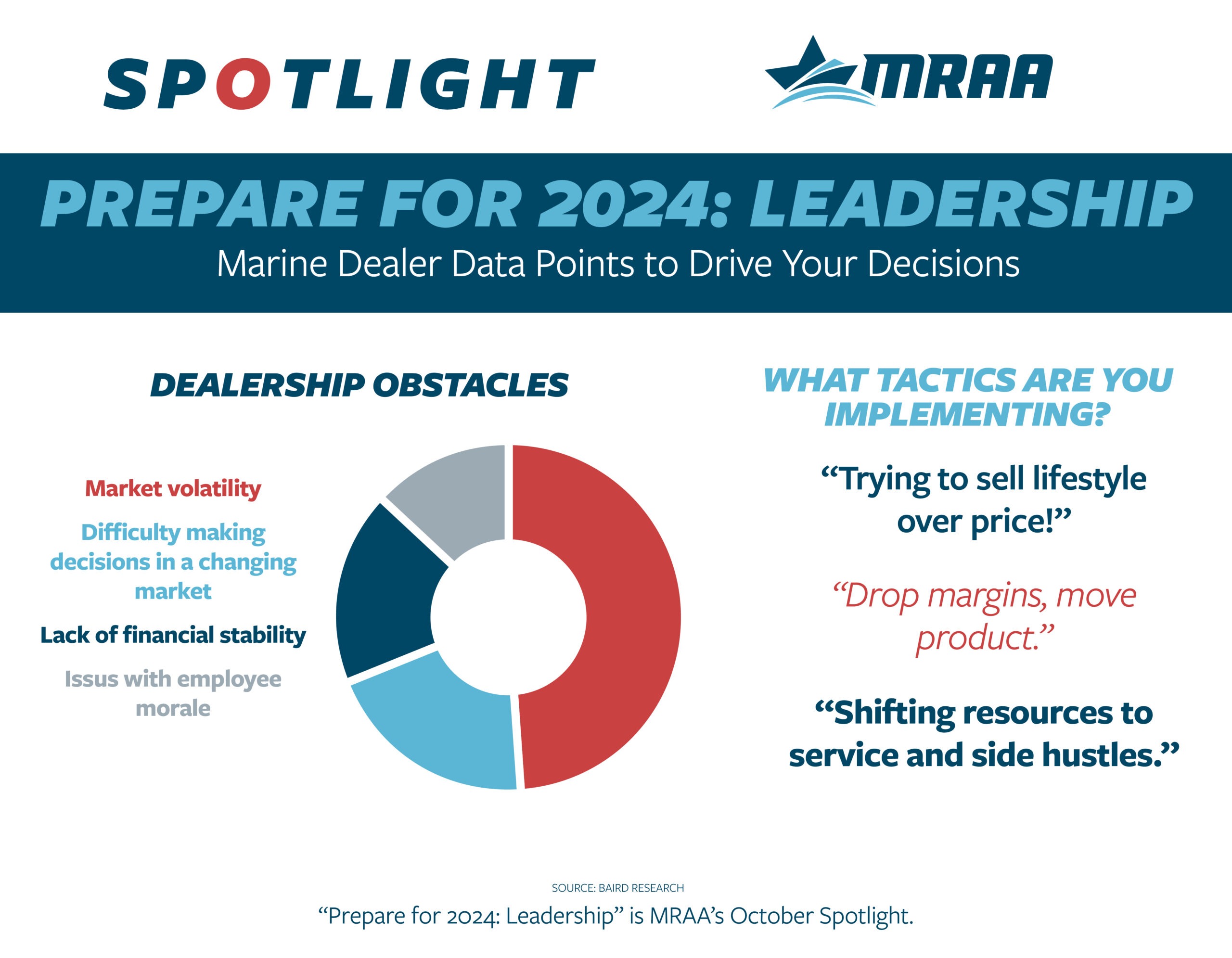 SPOTLIGHT

MRAA

PREPARE FOR 2024: LEADERSHIP

Marine Dealer Data Points to Drive Your Decisions

DEALERSHIP OBSTACLES

Market volatility

Difficulty making decisions in a changing market

Lack of financial stability

Issus with employee morale

WHAT TACTICS ARE YOU IMPLEMENTING?

“Trying to sell lifestyle over price!”

“Drop margins, move product.”

“Shifting resources to service and side hustles.”

SOURCE: BAIRD RESEARCH

“Prepare for 2024: Leadership” is MRAA’s October Spotlight.